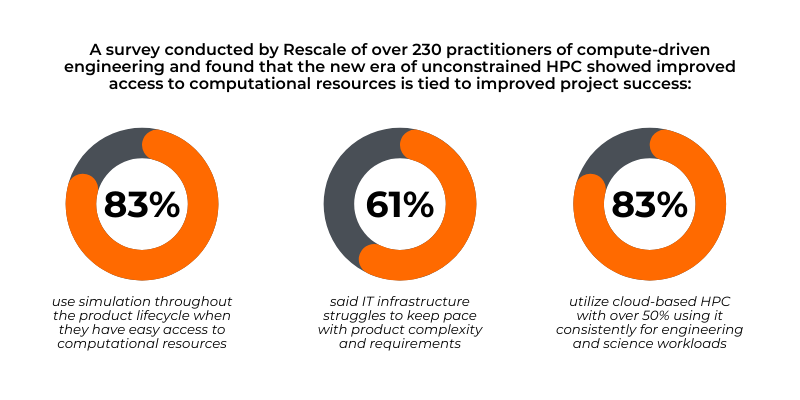 A survey conducted by Rescale of over 230 practitioners of compute-driven engineering and found that the new era of unconstrained HPC showed improved access to computational resources is tied to improved project success:

83%

use simulation throughout the product lifecycle when they have easy access to computational resources

61%

said IT infrastructure struggles to keep pace with product complexity and requirements

83%

utilize cloud-based HPC with over 50% using it consistently for engineering and science workloads