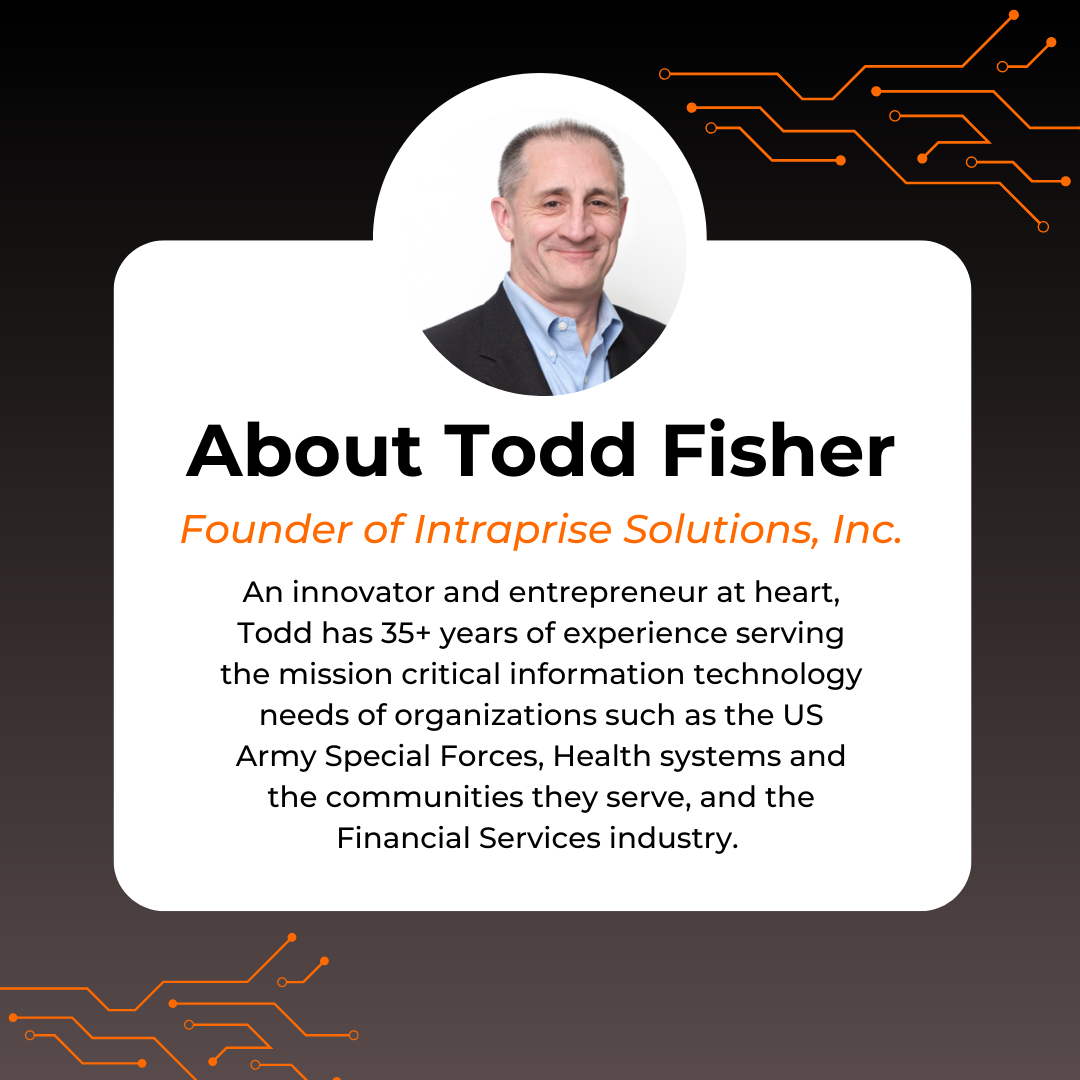 About Todd Fisher

Founder of Intraprise Solutions, Inc.

An innovator and entrepreneur at heart, Todd has 35+ years of experience serving the mission critical information technology needs of organizations such as the US Army Special Forces, Health systems and the communities they serve, and the Financial Services industry.